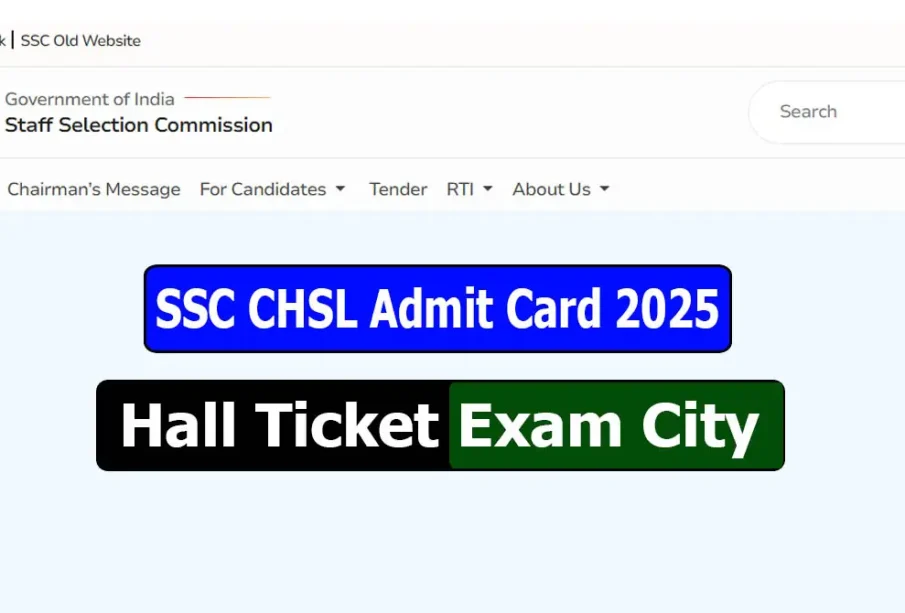 k | SSC Old Website

Government of India
Staff Selection Commission

Search

Chairman's Message For Candidates Tender RTI About Us

SSC CHSL Admit Card 2025

Hall Ticket Exam City